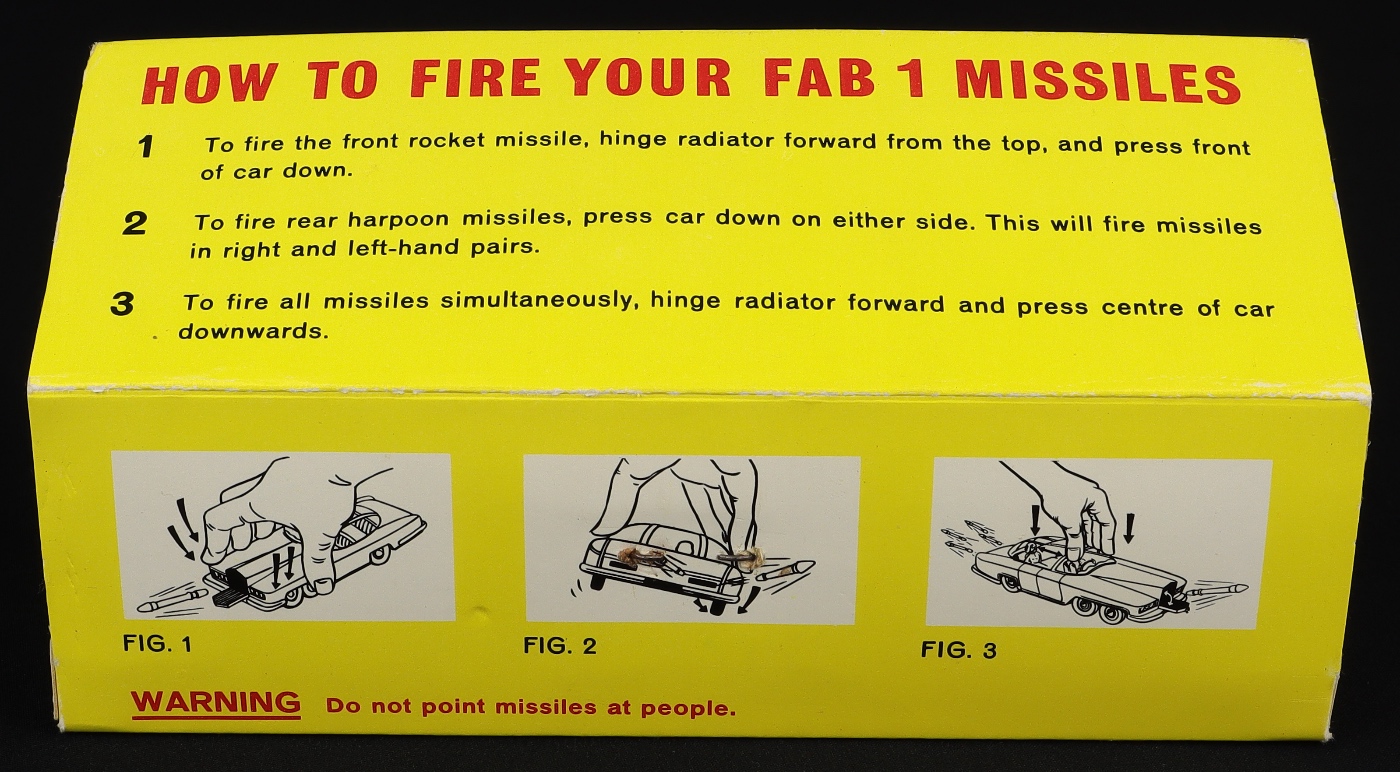 HOW TO FIRE YOUR FAB 1 MISSILES

1 To fire the front rocket missile, hinge radiator forward from the top, and press front of car down.

2 To fire rear harpoon missiles, press car down on either side. This will fire missiles in right and left-hand pairs.

3 To fire all missiles simultaneously, hinge radiator forward and press centre of car downwards.

FIG. 1

FIG. 2

FIG. 3

WARNING Do not point missiles at people.